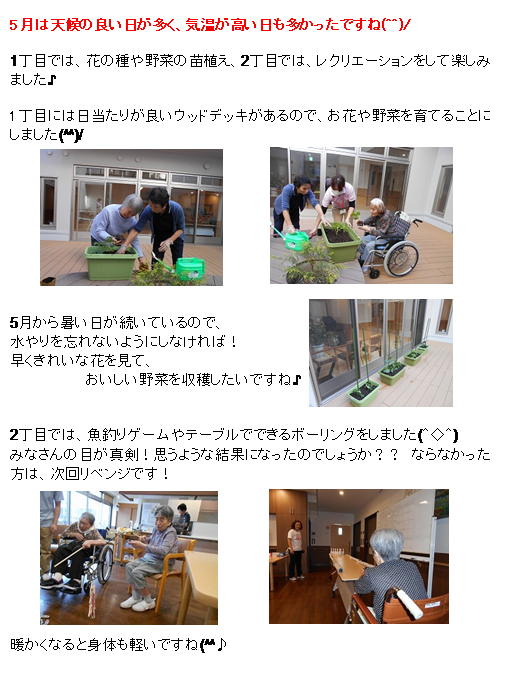 5月は天候の良い日が多く、気温が高い日も多かったですね(^^)/

1丁目では、花の種や野菜の苗植え、2丁目では、レクリエーションをして楽しみました♪

1丁目には日当たりが良いウッドデッキがあるので、お花や野菜を育てることにしました(^^)/

5月から暑い日が続いているので、
水やりを忘れないようにしなければ！
早くきれいな花を見て、
おいしい野菜を収穫したいですね♪

2丁目では、魚釣りゲームやテーブルでできるボーリングをしました(^◇^)
みなさんの目が真剣！思うような結果になったのでしょうか？？　ならなかった方は、次回リベンジです！

暖かくなると身体も軽いですね(^^♪